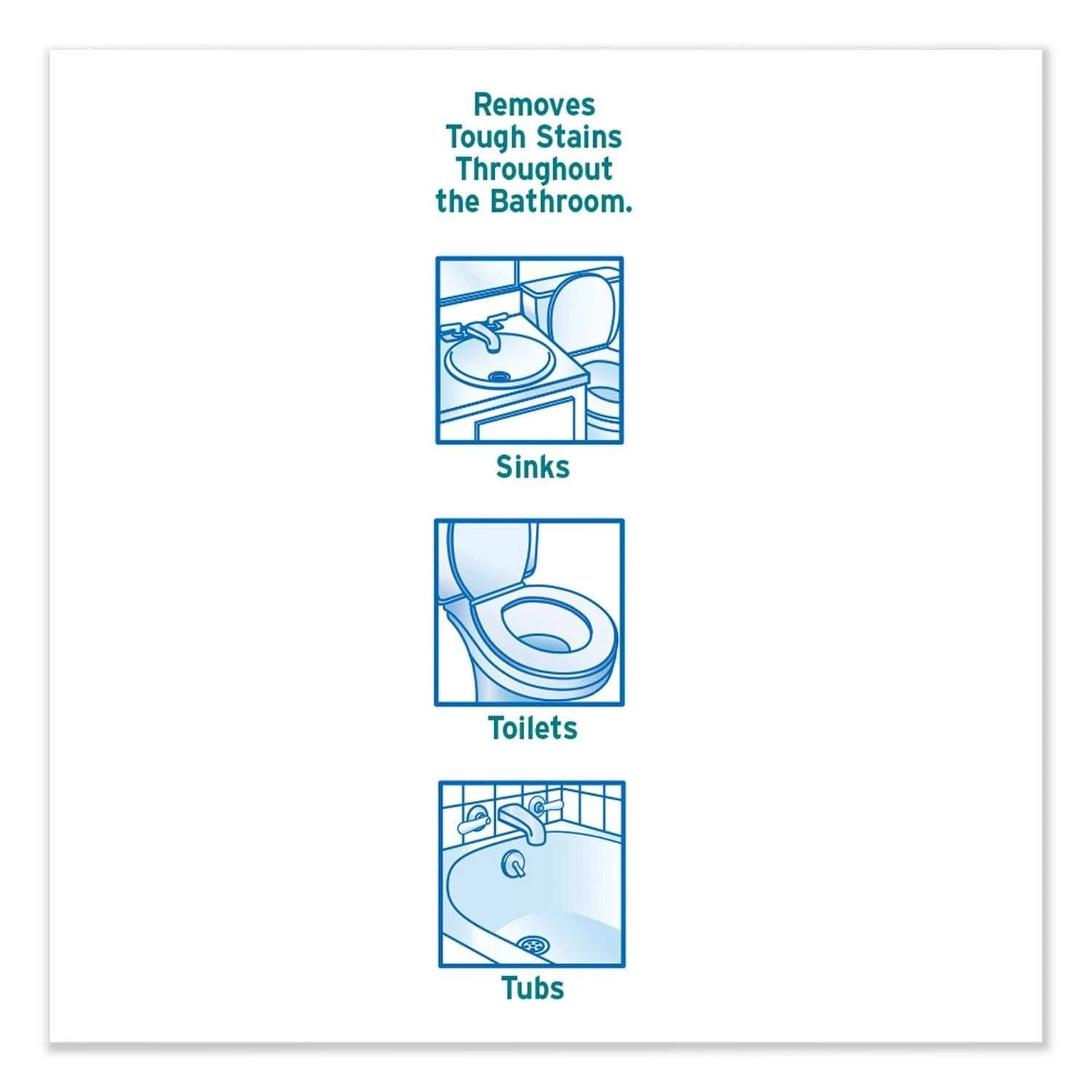 Removes Tough Stains Throughout the Bathroom.

Sinks

Toilets

Tubs