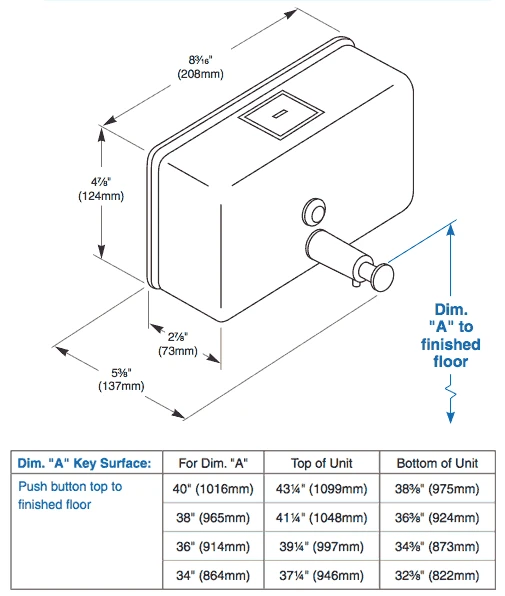 8³⁄₁₆"
(208mm)

4⅞"
(124mm)

2⅞"
(73mm)

5⅜"
(137mm)

Dim.
"A" to
finished
floor

| Dim. "A" Key Surface: | For Dim. "A" | Top of Unit | Bottom of Unit |
|---|---|---|---|
| Push button top to finished floor | 40" (1016mm) | 43¼" (1099mm) | 38⅜" (975mm) |
| | 38" (965mm) | 41¼" (1048mm) | 36⅜" (924mm) |
| | 36" (914mm) | 39¼" (997mm) | 34⅜" (873mm) |
| | 34" (864mm) | 37¼" (946mm) | 32⅜" (822mm) |