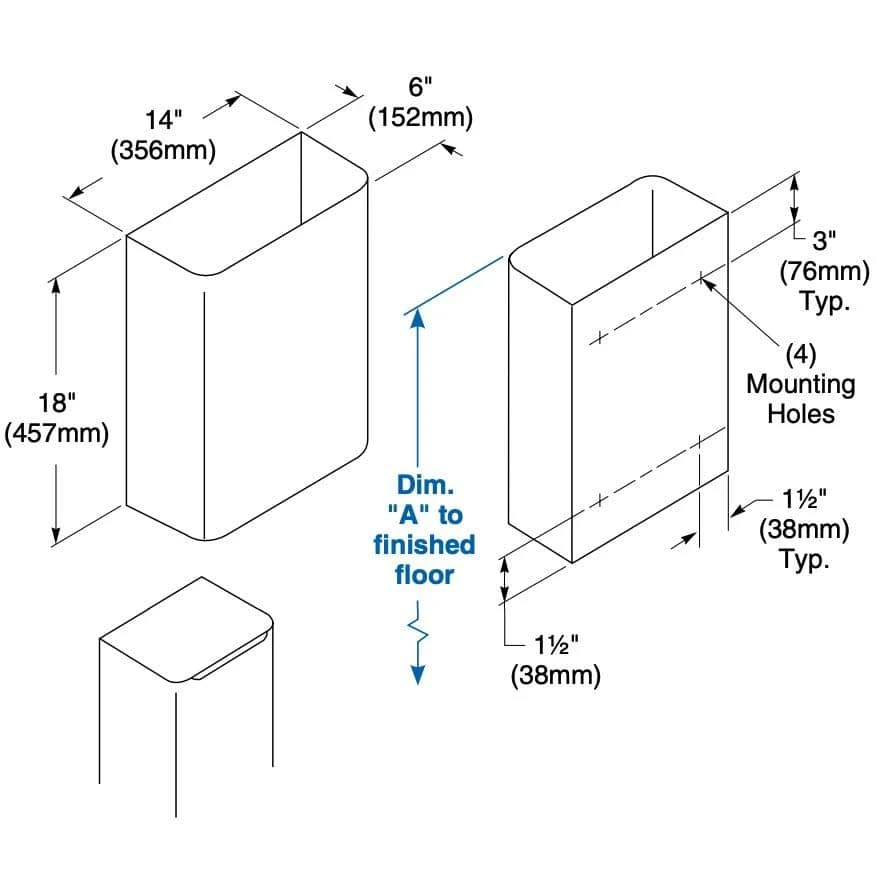 14"
(356mm)

6"
(152mm)

18"
(457mm)

3"
(76mm)
Typ.

(4)
Mounting
Holes

Dim.
"A" to
finished
floor

1½"
(38mm)
Typ.

1½"
(38mm)