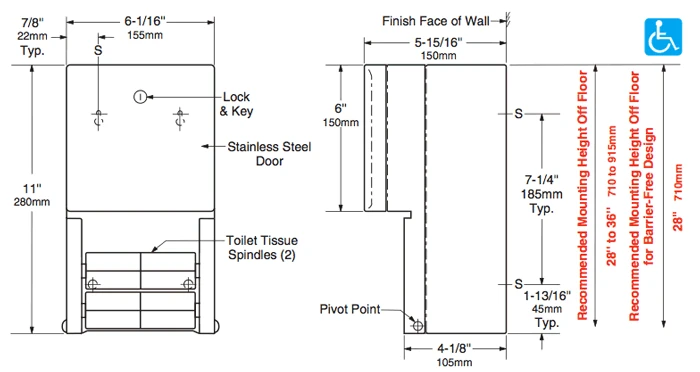 7/8"
22mm
Typ.

6-1/16"
155mm

S

Lock
& Key

Stainless Steel
Door

11"
280mm

Toilet Tissue
Spindles (2)

Finish Face of Wall

5-15/16"
150mm

6"
150mm

S

7-1/4"
185mm
Typ.

S

1-13/16"
45mm
Typ.

Pivot Point

4-1/8"
105mm

Recommended Mounting Height Off Floor

28" to 36" 710 to 915mm

Recommended Mounting Height Off Floor for Barrier-Free Design

28" 710mm