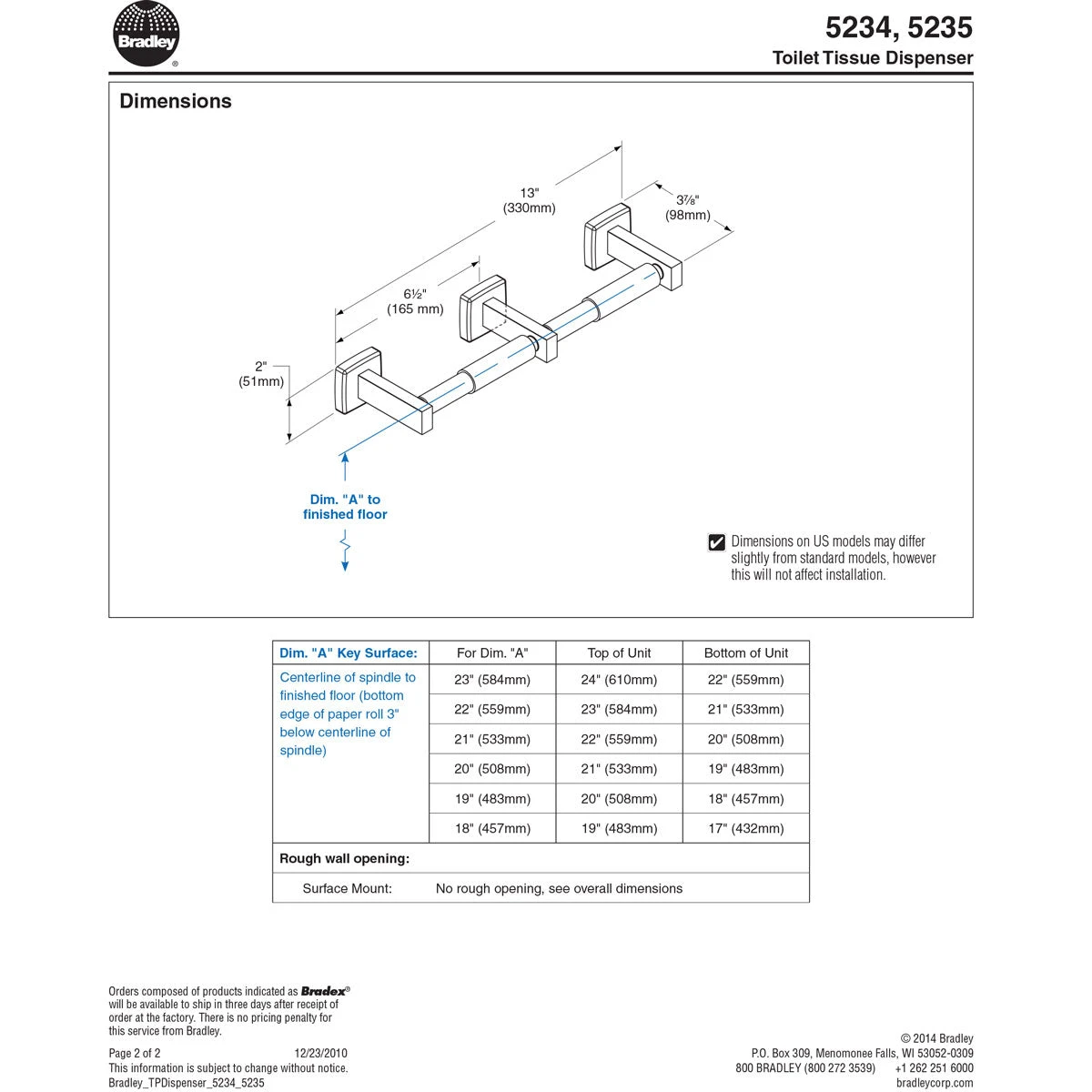 Bradley®

5234, 5235
Toilet Tissue Dispenser

Dimensions

13"
(330mm)

3⅞"
(98mm)

6½"
(165 mm)

2"
(51mm)

Dim. "A" to finished floor

Dimensions on US models may differ slightly from standard models, however this will not affect installation.

| Dim. "A" Key Surface: | For Dim. "A" | Top of Unit | Bottom of Unit |
|---|---|---|---|
| Centerline of spindle to finished floor (bottom edge of paper roll 3" below centerline of spindle) | 23" (584mm) | 24" (610mm) | 22" (559mm) |
| | 22" (559mm) | 23" (584mm) | 21" (533mm) |
| | 21" (533mm) | 22" (559mm) | 20" (508mm) |
| | 20" (508mm) | 21" (533mm) | 19" (483mm) |
| | 19" (483mm) | 20" (508mm) | 18" (457mm) |
| | 18" (457mm) | 19" (483mm) | 17" (432mm) |
| Rough wall opening: | | | |
| Surface Mount: | No rough opening, see overall dimensions | | |

Orders composed of products indicated as Bradex® will be available to ship in three days after receipt of order at the factory. There is no pricing penalty for this service from Bradley.

Page 2 of 2 12/23/2010
This information is subject to change without notice.
Bradley_TPDispenser_5234_5235

© 2014 Bradley
P.O. Box 309, Menomonee Falls, WI 53052-0309
800 BRADLEY (800 272 3539) +1 262 251 6000
bradleycorp.com